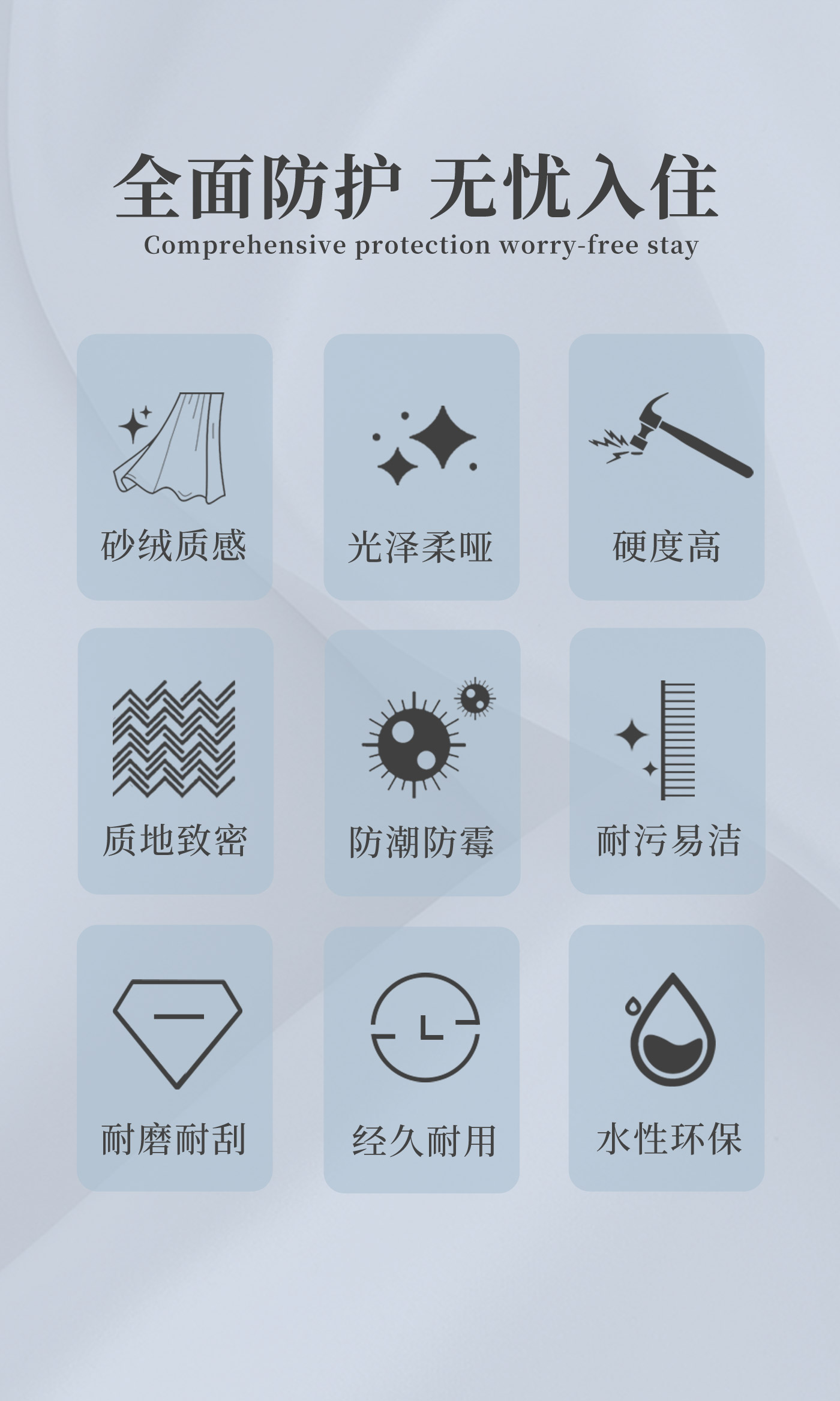 全面防护 无忧入住
Comprehensive protection worry-free stay

砂绒质感

光泽柔哑

硬度高

质地致密

防潮防霉

耐污易洁

耐磨耐刮

经久耐用

水性环保